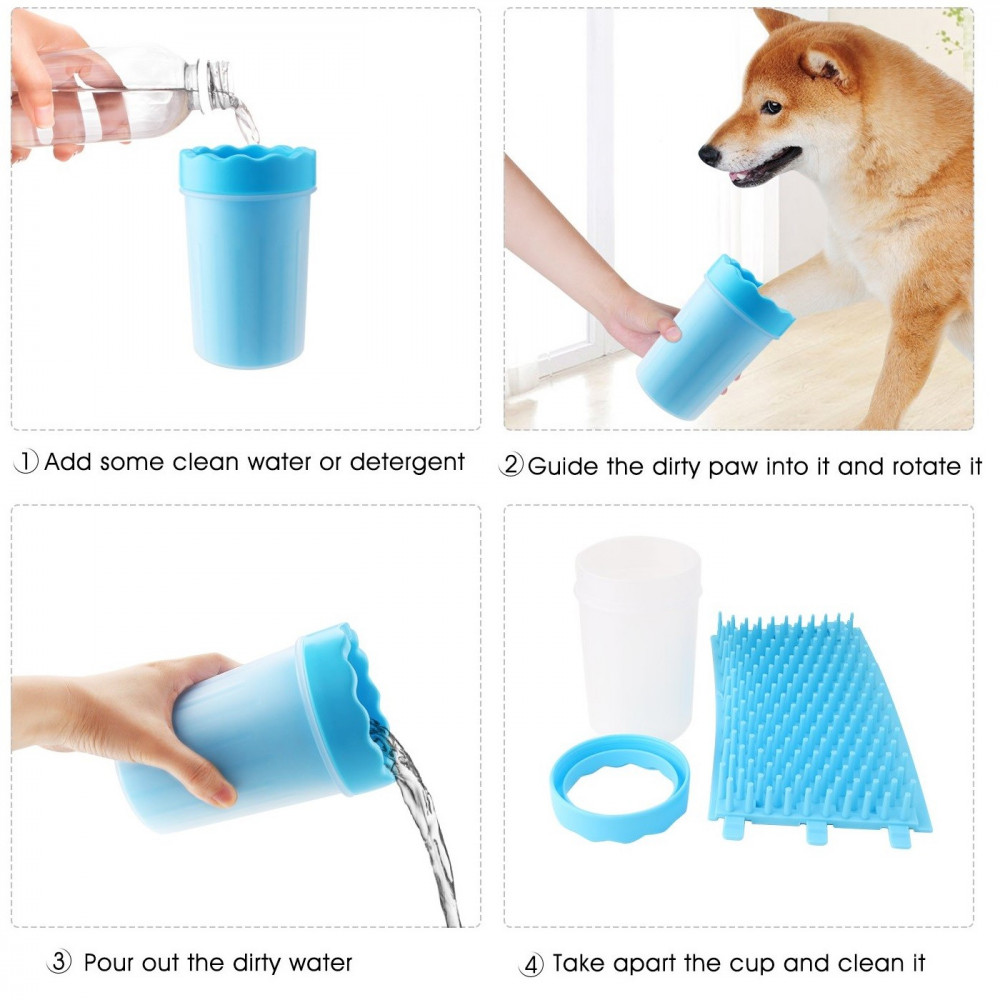 ① Add some clean water or detergent

② Guide the dirty paw into it and rotate it

③ Pour out the dirty water

④ Take apart the cup and clean it