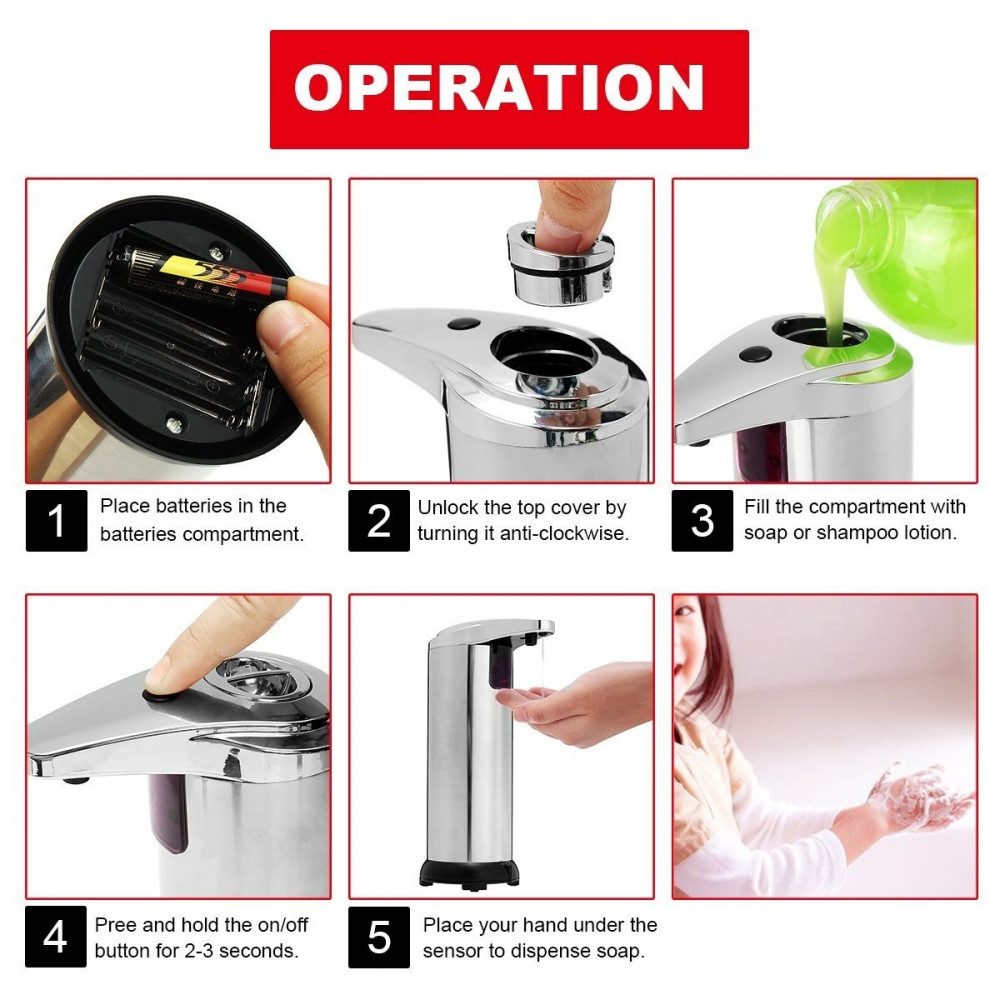 OPERATION

1 Place batteries in the batteries compartment.

2 Unlock the top cover by turning it anti-clockwise.

3 Fill the compartment with soap or shampoo lotion.

4 Pree and hold the on/off button for 2-3 seconds.

5 Place your hand under the sensor to dispense soap.