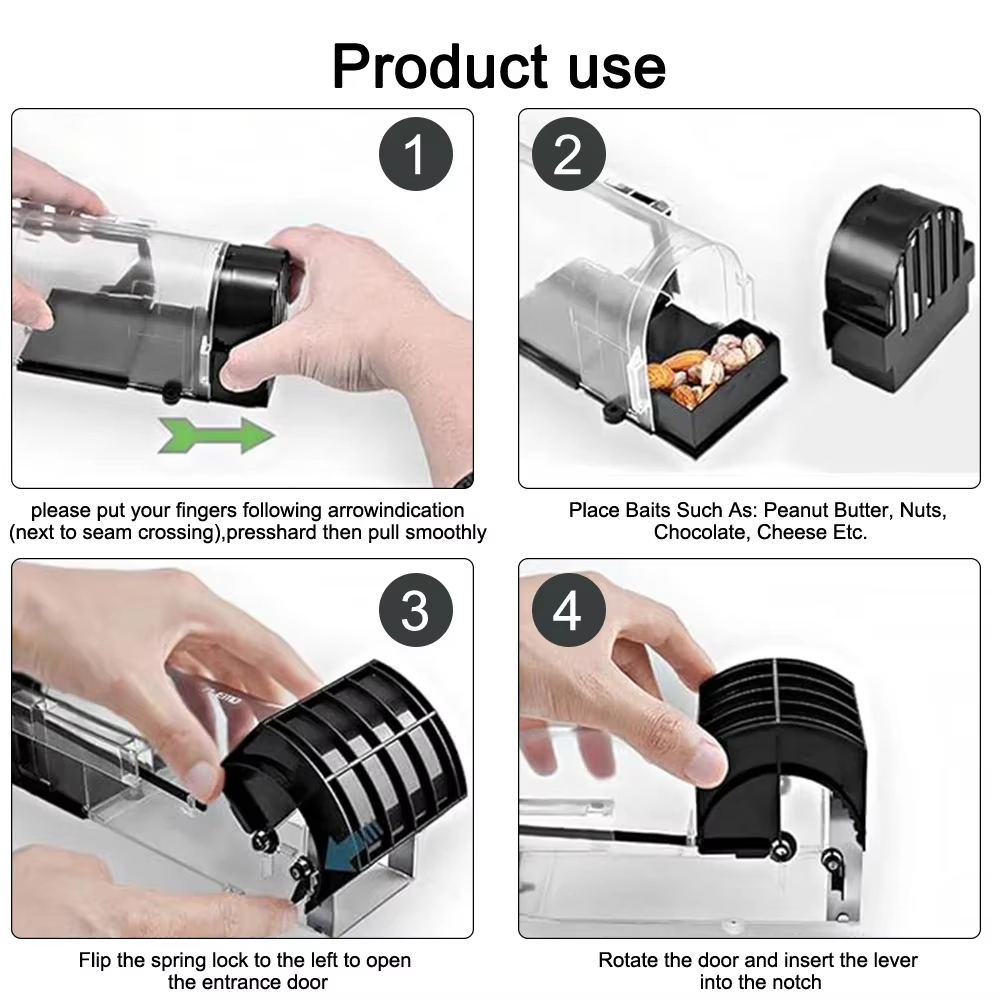 Product use

1

please put your fingers following arrowindication (next to seam crossing),presshard then pull smoothly

2

Place Baits Such As: Peanut Butter, Nuts, Chocolate, Cheese Etc.

3

Flip the spring lock to the left to open the entrance door

4

Rotate the door and insert the lever into the notch