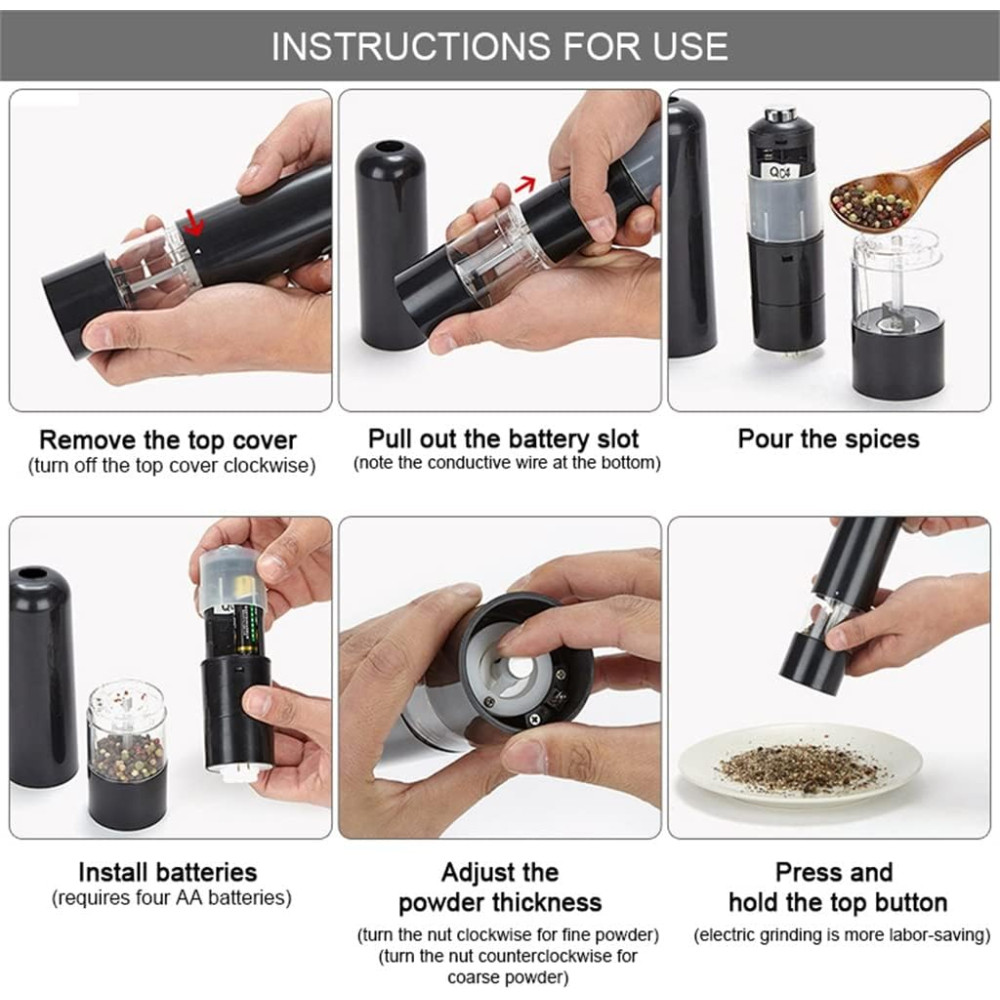 INSTRUCTIONS FOR USE

Remove the top cover
(turn off the top cover clockwise)

Pull out the battery slot
(note the conductive wire at the bottom)

Pour the spices

Install batteries
(requires four AA batteries)

Adjust the
powder thickness
(turn the nut clockwise for fine powder)
(turn the nut counterclockwise for coarse powder)

Press and
hold the top button
(electric grinding is more labor-saving)