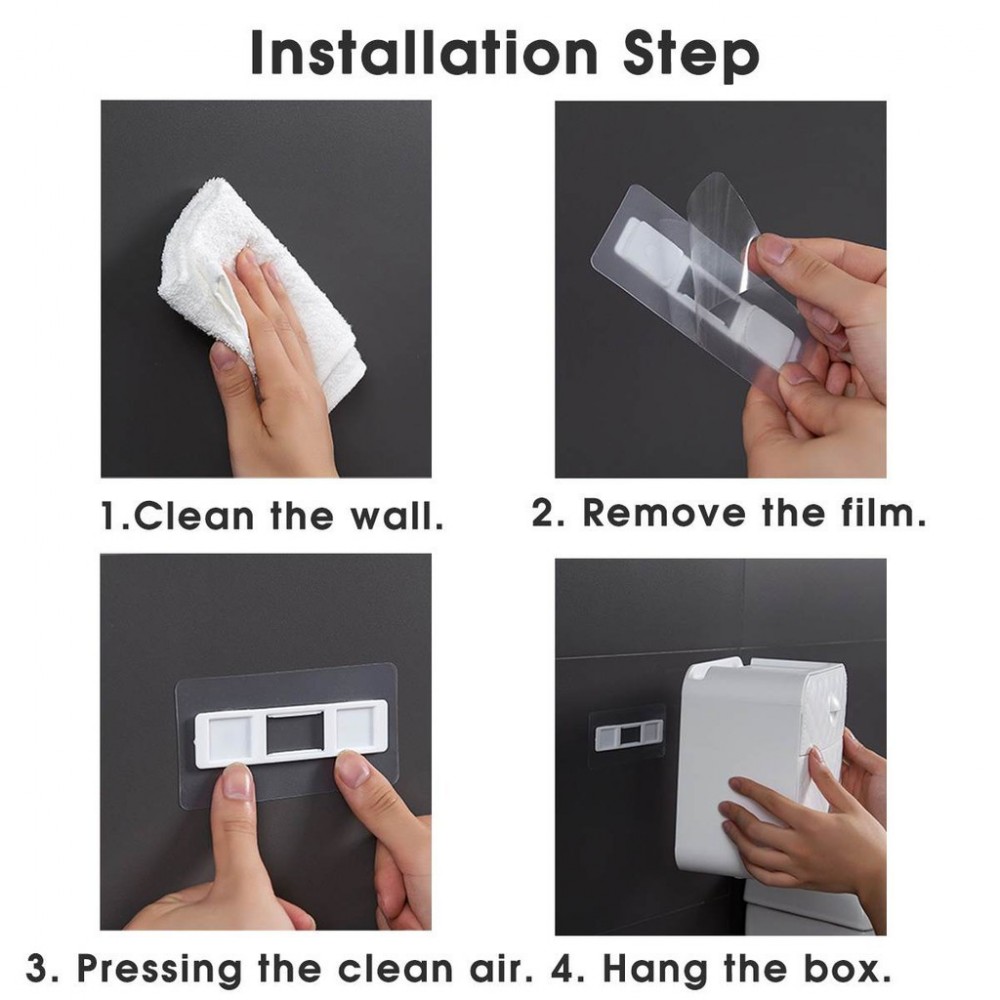 Installation Step

1.Clean the wall.

2. Remove the film.

3. Pressing the clean air.

4. Hang the box.