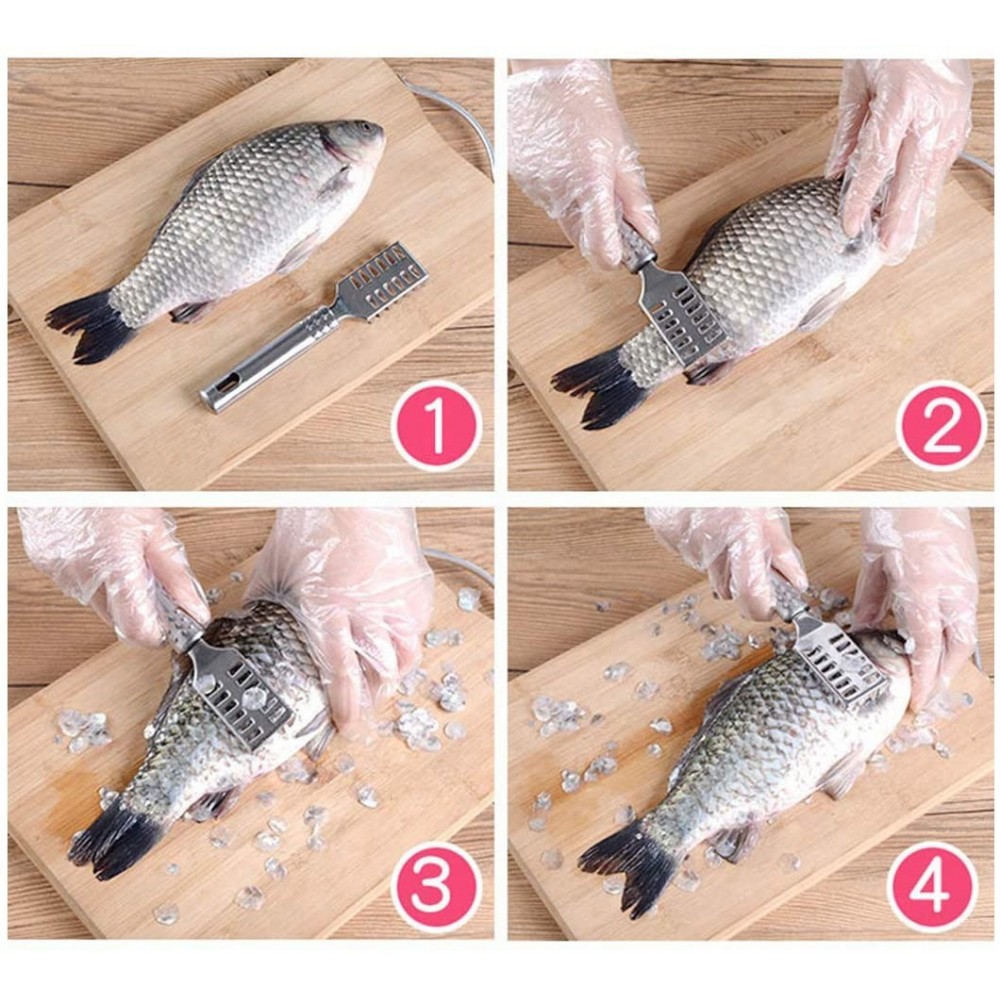 1

2

3

4