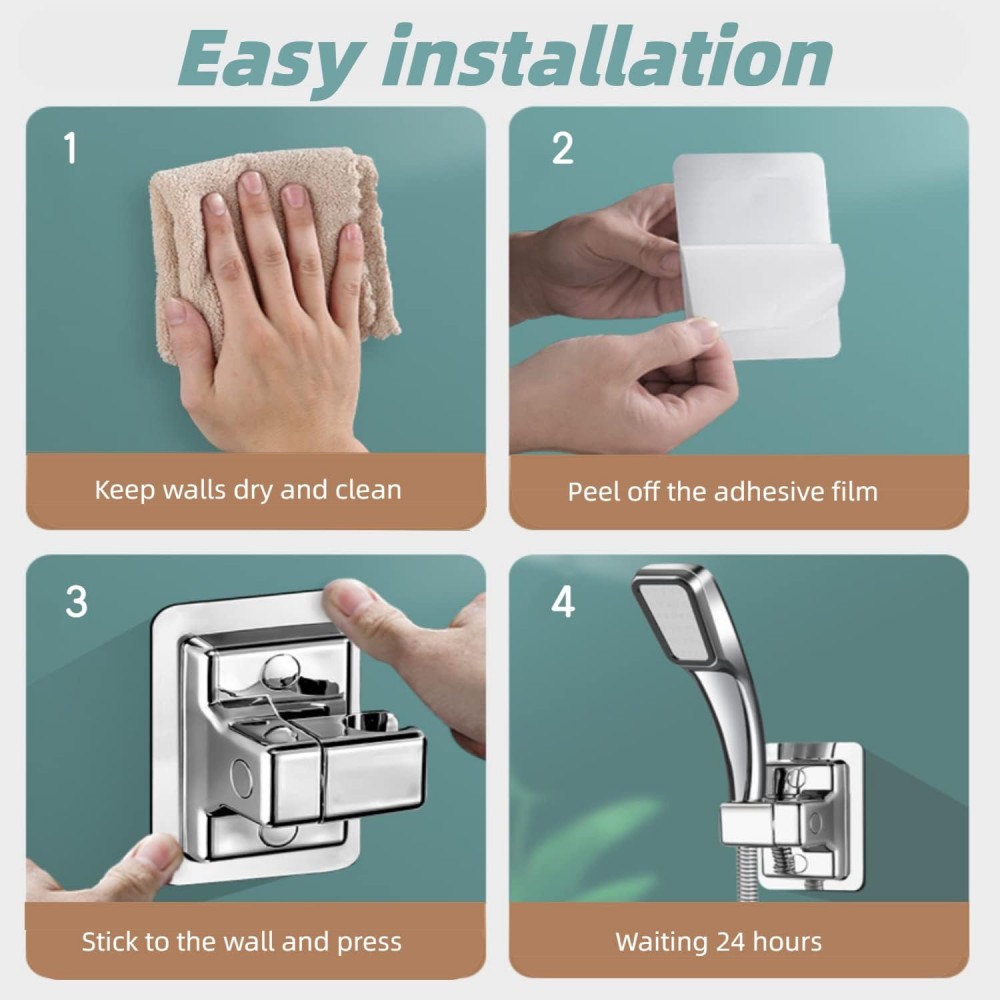 Easy installation

1

Keep walls dry and clean

2

Peel off the adhesive film

3

Stick to the wall and press

4

Waiting 24 hours