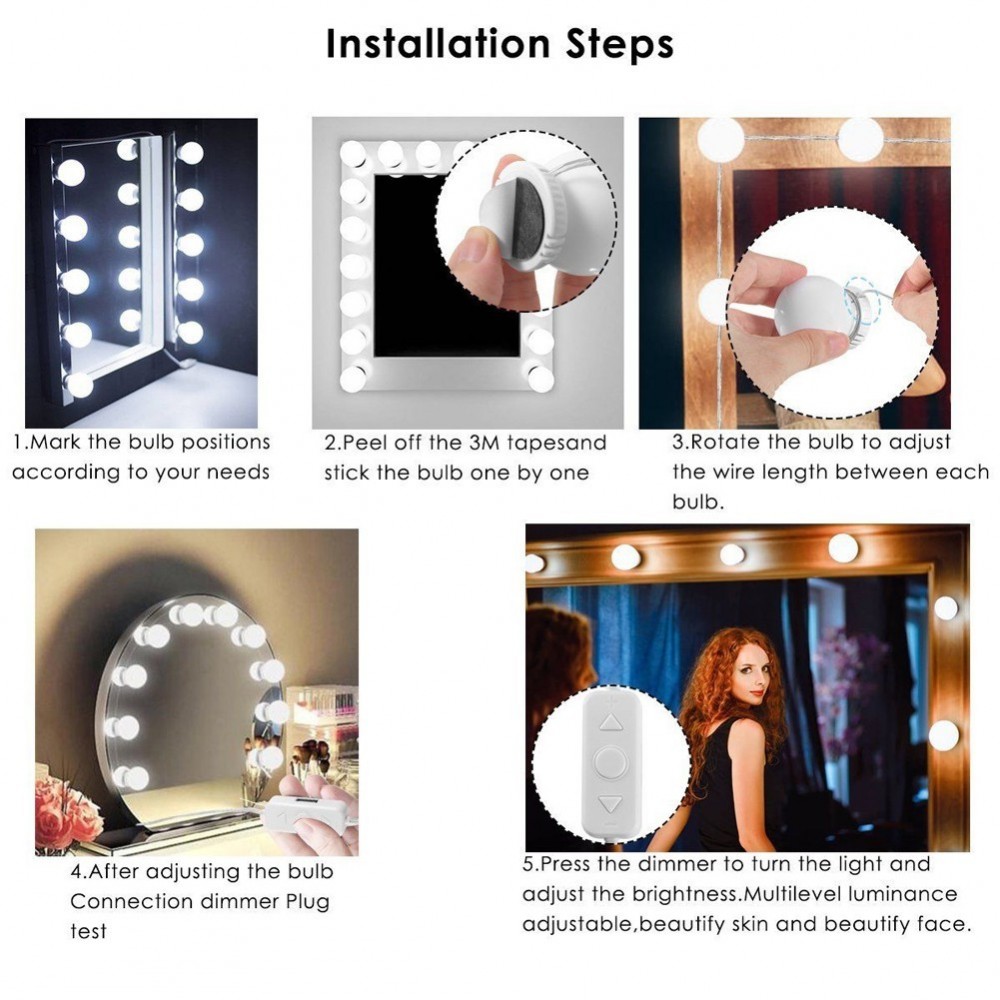 Installation Steps

1.Mark the bulb positions according to your needs

2.Peel off the 3M tapesand stick the bulb one by one

3.Rotate the bulb to adjust the wire length between each bulb.

4.After adjusting the bulb Connection dimmer Plug test

5.Press the dimmer to turn the light and adjust the brightness.Multilevel luminance adjustable,beautify skin and beautify face.