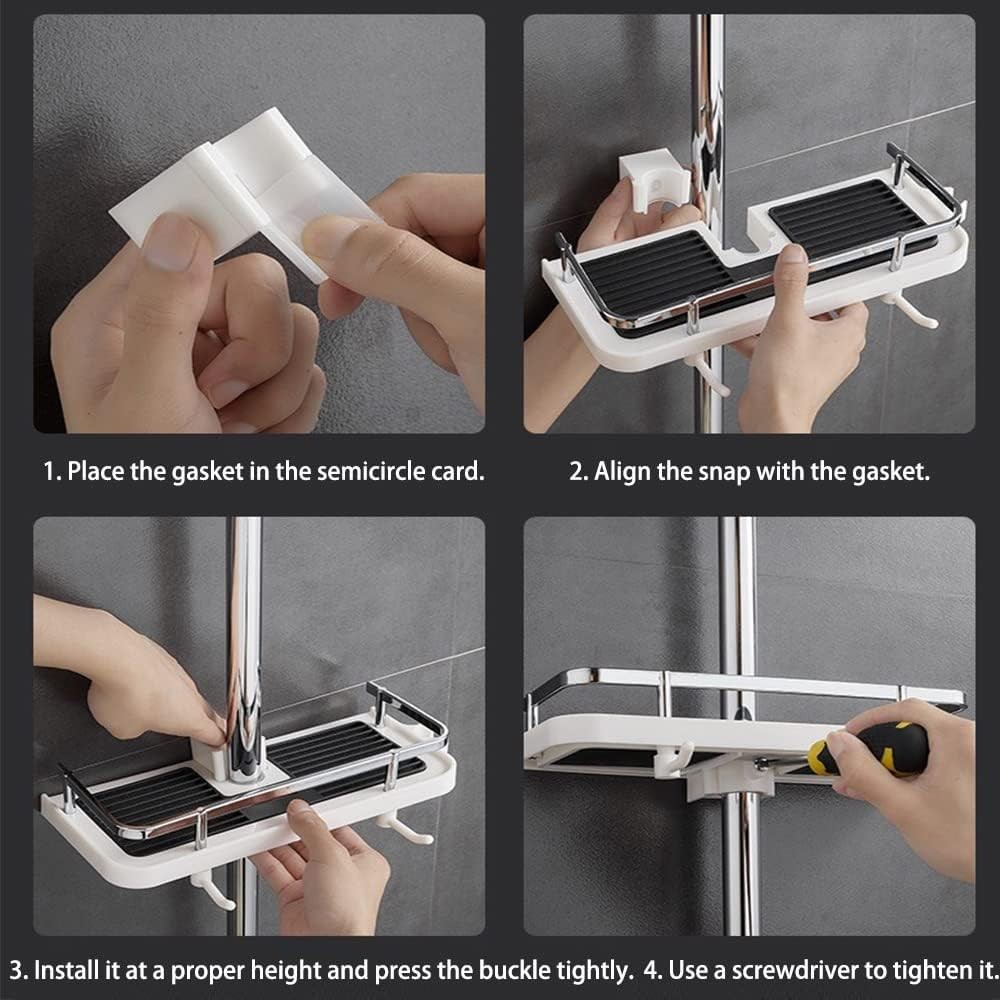 1. Place the gasket in the semicircle card.

2. Align the snap with the gasket.

3. Install it at a proper height and press the buckle tightly.

4. Use a screwdriver to tighten it.