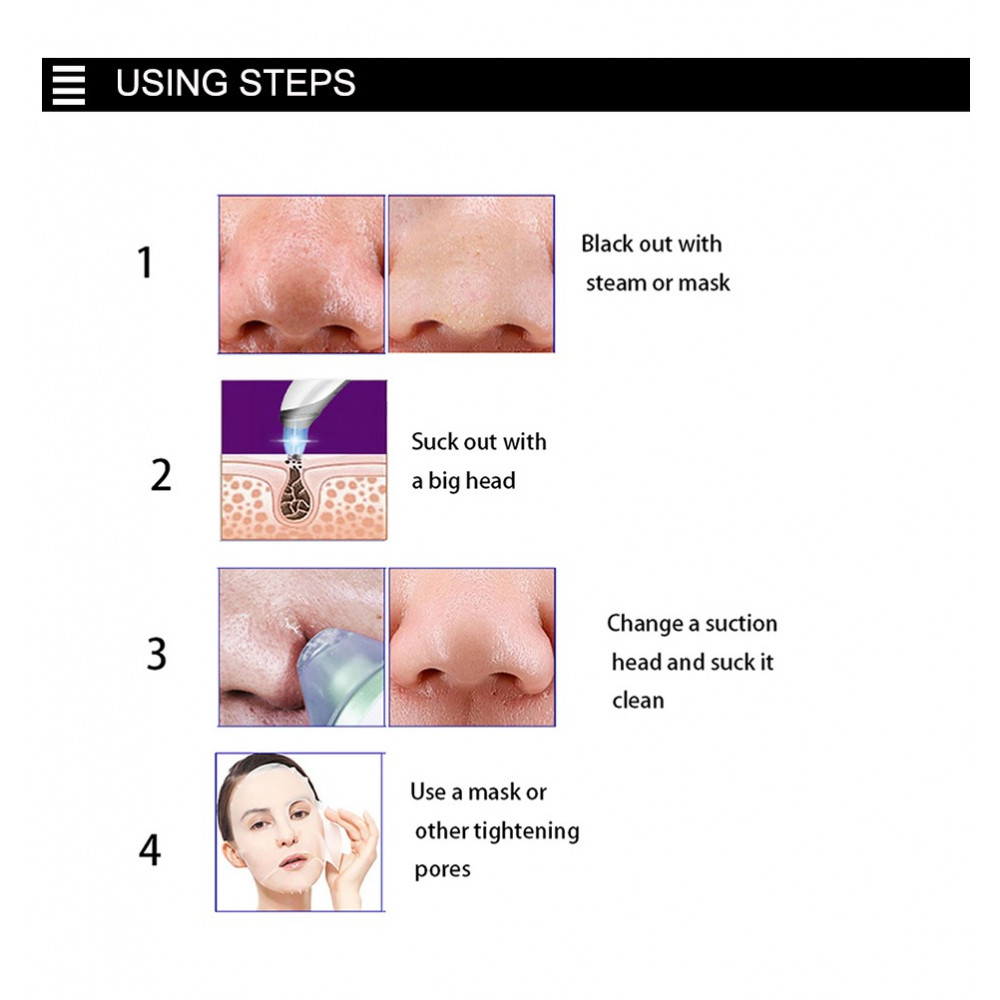 USING STEPS

1

Black out with steam or mask

2

Suck out with a big head

3

Change a suction head and suck it clean

4

Use a mask or other tightening pores