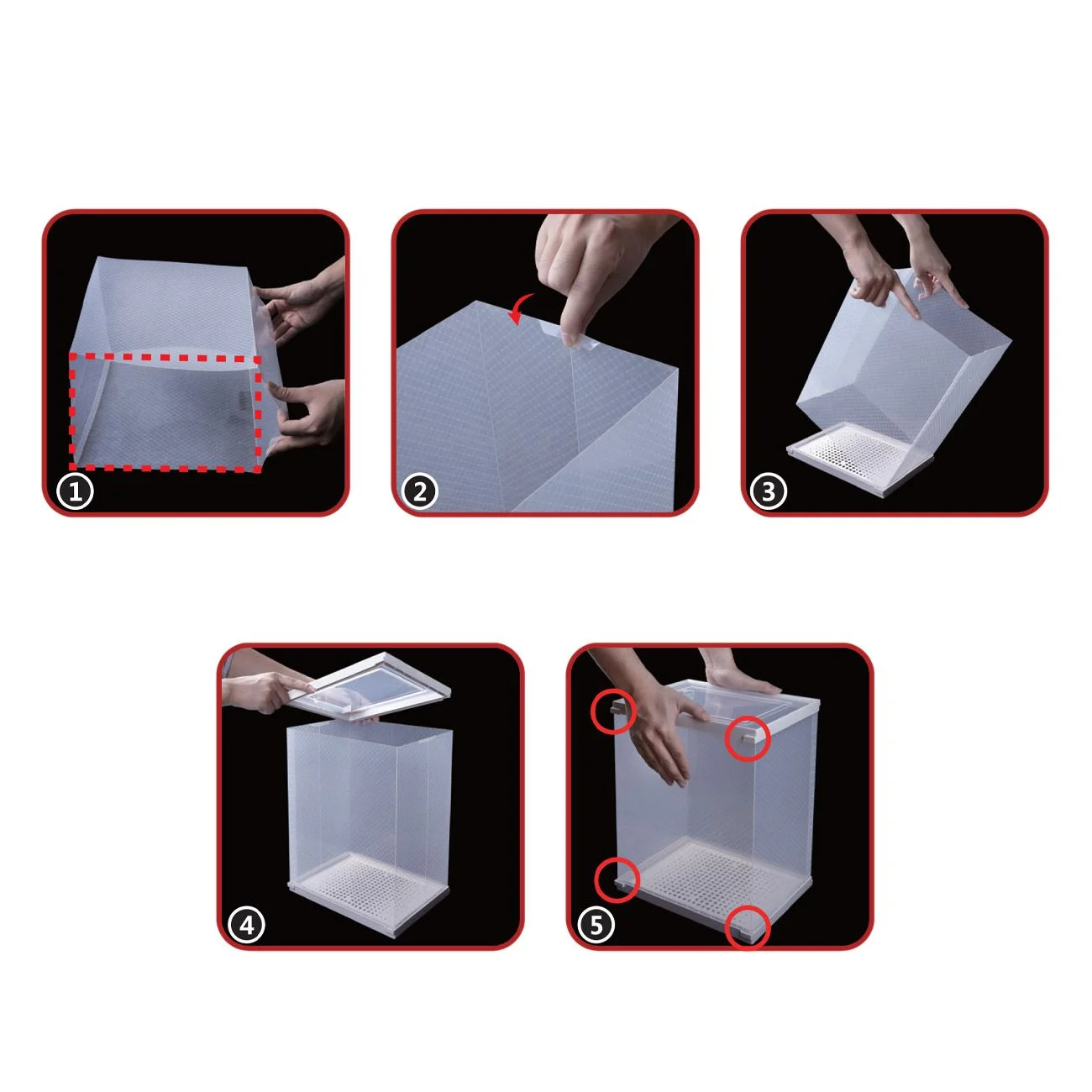 1

2

3

4

5