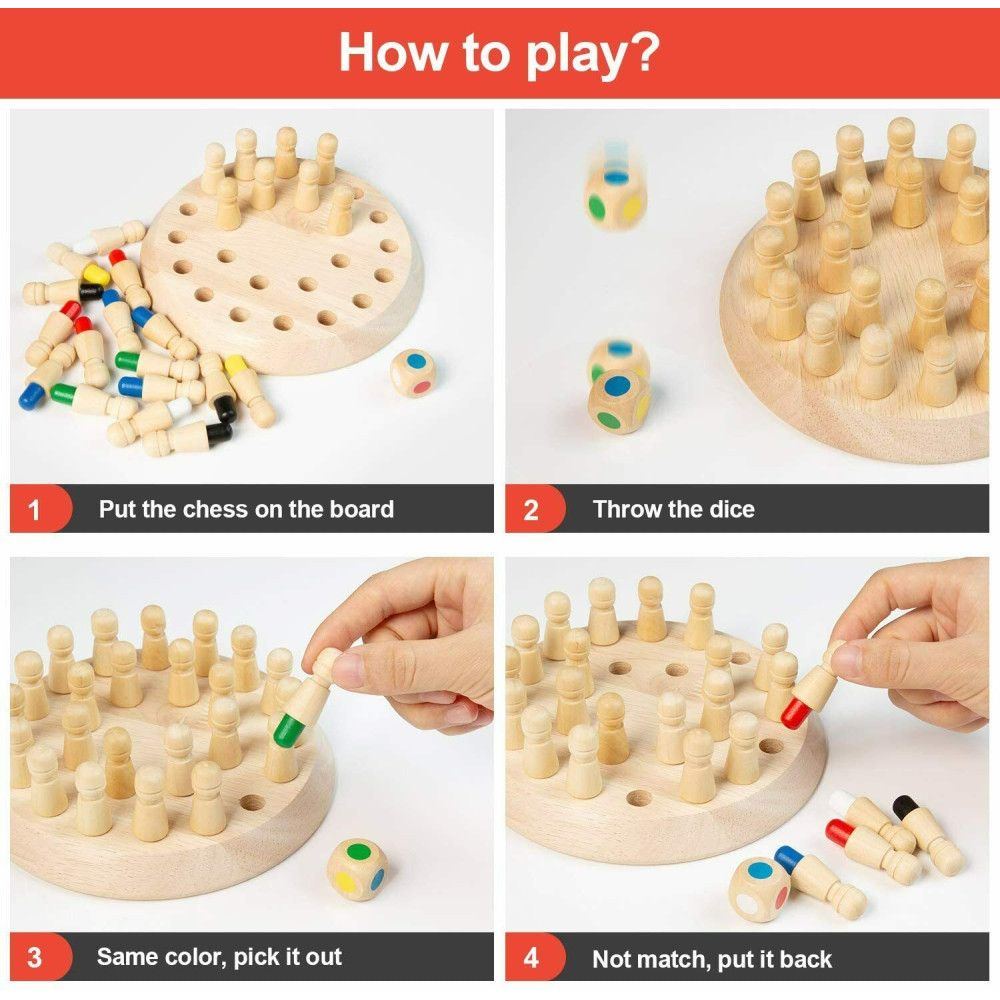 How to play?

1 Put the chess on the board

2 Throw the dice

3 Same color, pick it out

4 Not match, put it back