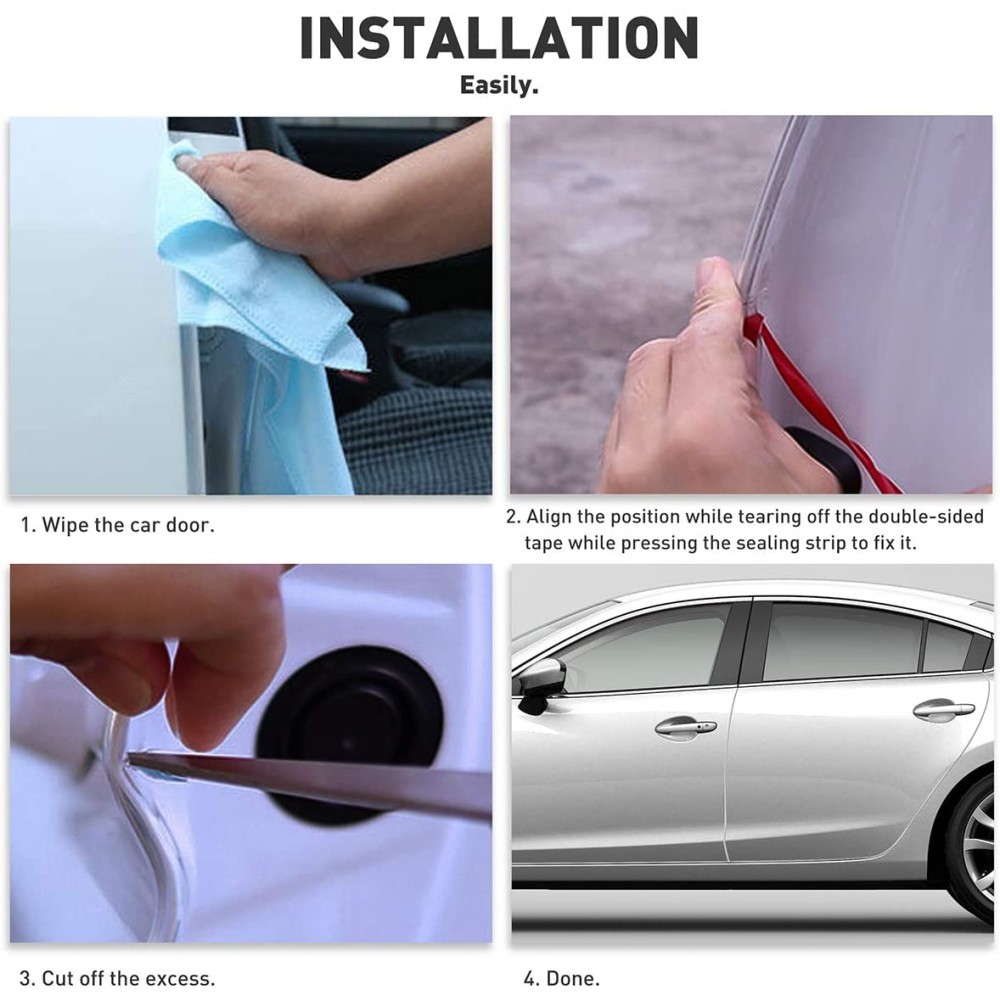 INSTALLATION

Easily.

1. Wipe the car door.

2. Align the position while tearing off the double-sided tape while pressing the sealing strip to fix it.

3. Cut off the excess.

4. Done.