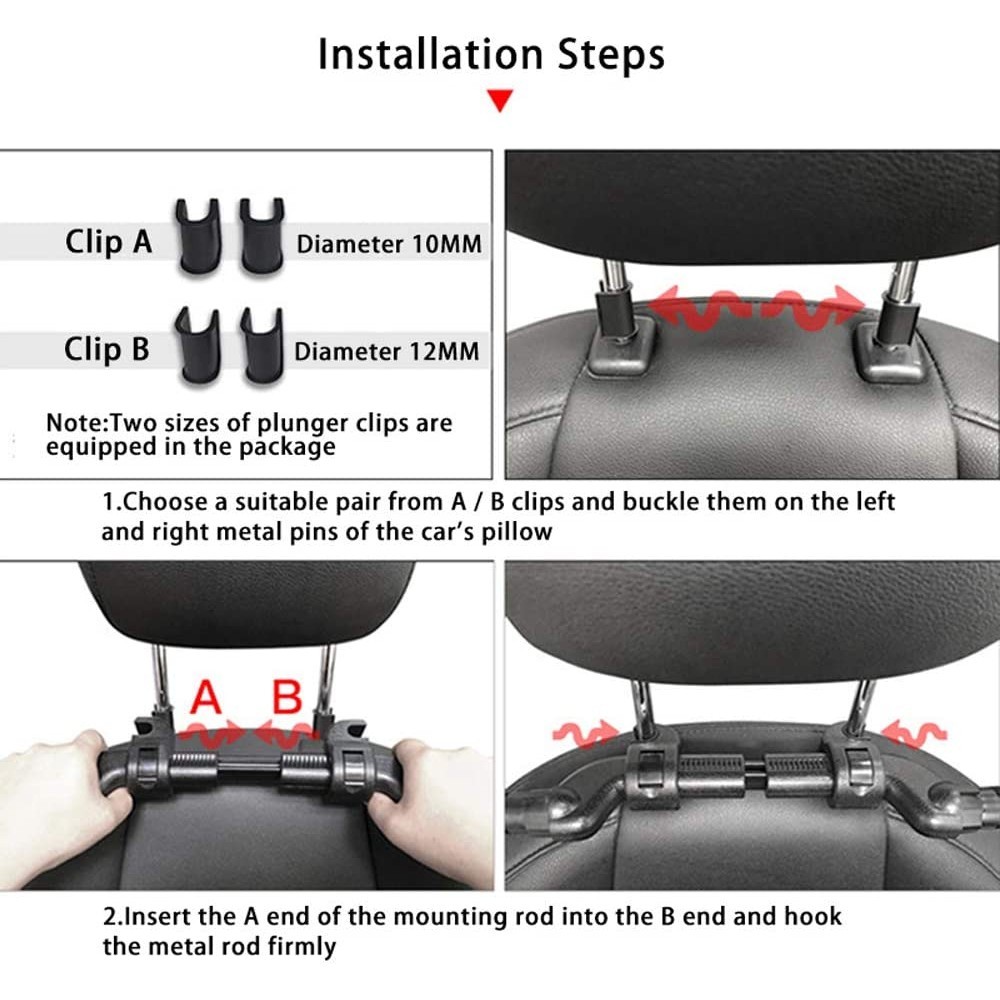 Installation Steps

Clip A
Diameter 10MM

Clip B
Diameter 12MM

Note:Two sizes of plunger clips are equipped in the package

1.Choose a suitable pair from A / B clips and buckle them on the left and right metal pins of the car's pillow

A B

2.Insert the A end of the mounting rod into the B end and hook the metal rod firmly