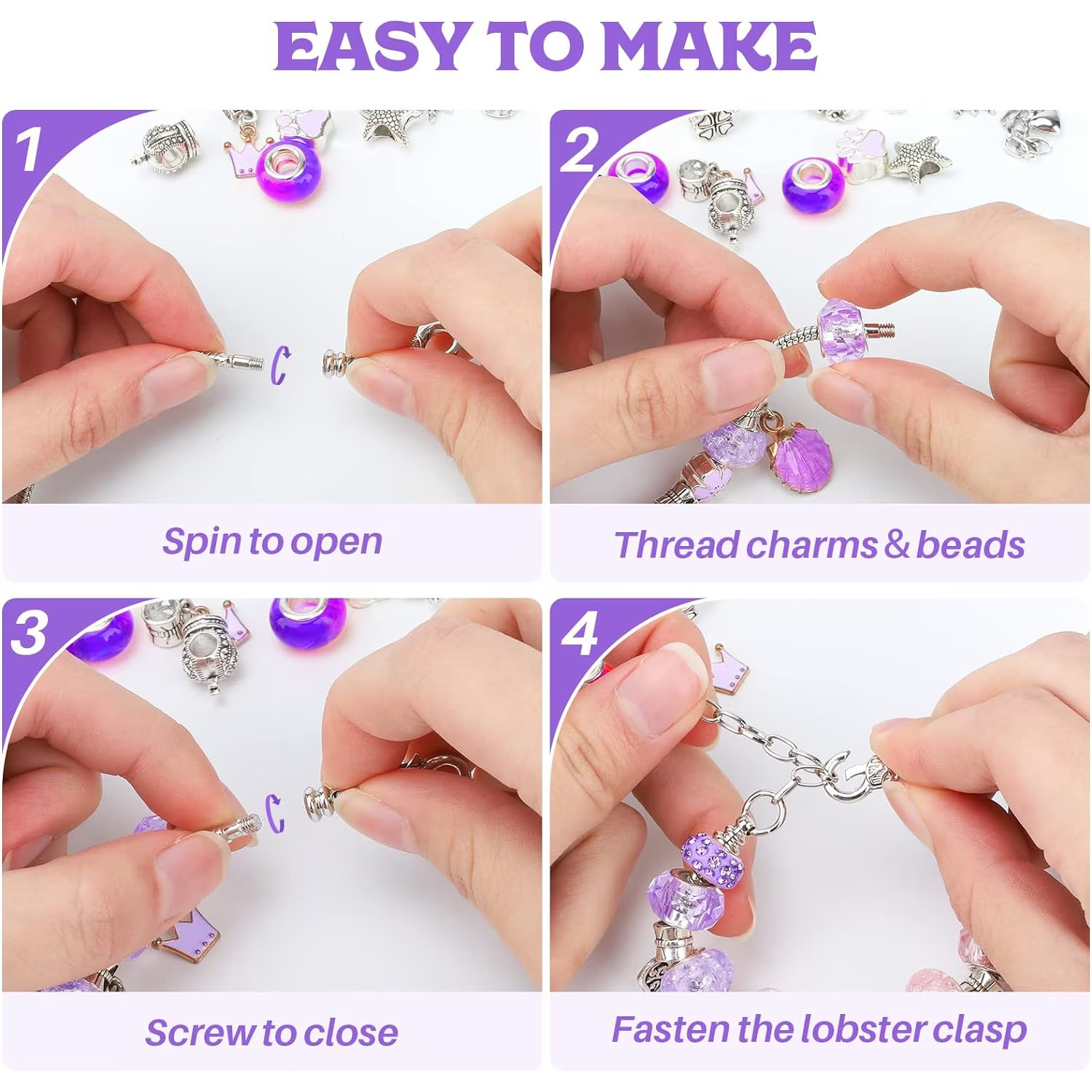 EASY TO MAKE

1

Spin to open

2

Thread charms & beads

3

Screw to close

4

Fasten the lobster clasp